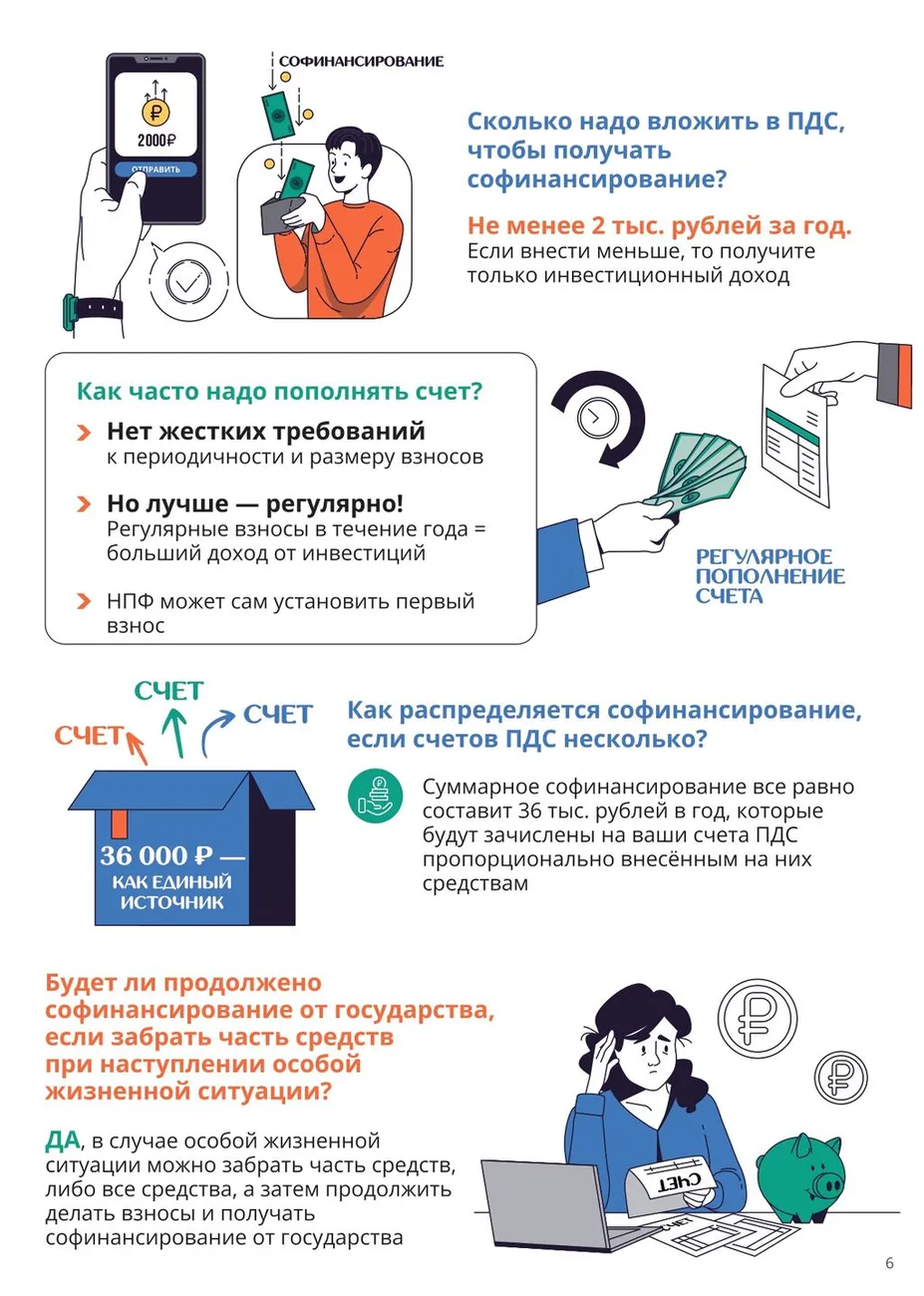 2000₽
ОТПРАВИТЬ

СОФИНАНСИРОВАНИЕ

Сколько надо вложить в ПДС, чтобы получать софинансирование?

Не менее 2 тыс. рублей за год.
Если внести меньше, то получите только инвестиционный доход

Как часто надо пополнять счет?

Нет жестких требований к периодичности и размеру взносов

Но лучше — регулярно!
Регулярные взносы в течение года = больший доход от инвестиций

НПФ может сам установить первый взнос

РЕГУЛЯРНОЕ ПОПОЛНЕНИЕ СЧЕТА

СЧЕТ
СЧЕТ
СЧЕТ

36 000 ₽ — КАК ЕДИНЫЙ ИСТОЧНИК

Как распределяется софинансирование, если счетов ПДС несколько?

Суммарное софинансирование все равно составит 36 тыс. рублей в год, которые будут зачислены на ваши счета ПДС пропорционально внесённым на них средствам

Будет ли продолжено софинансирование от государства, если забрать часть средств при наступлении особой жизненной ситуации?

ДА, в случае особой жизненной ситуации можно забрать часть средств, либо все средства, а затем продолжить делать взносы и получать софинансирование от государства

СЧЕТ
СЧЕТ

6